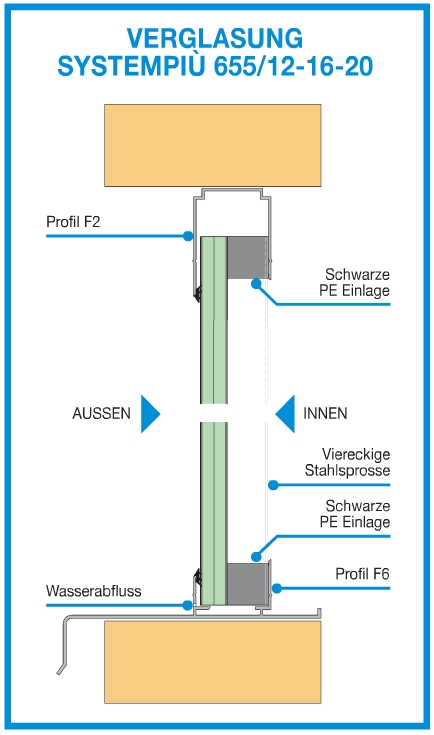 VERGLASUNG
SYSTEMPIÙ 655/12-16-20

Profil F2

Schwarze
PE Einlage

AUSSEN

INNEN

Viereckige
Stahlsprosse

Schwarze
PE Einlage

Profil F6

Wasserabfluss